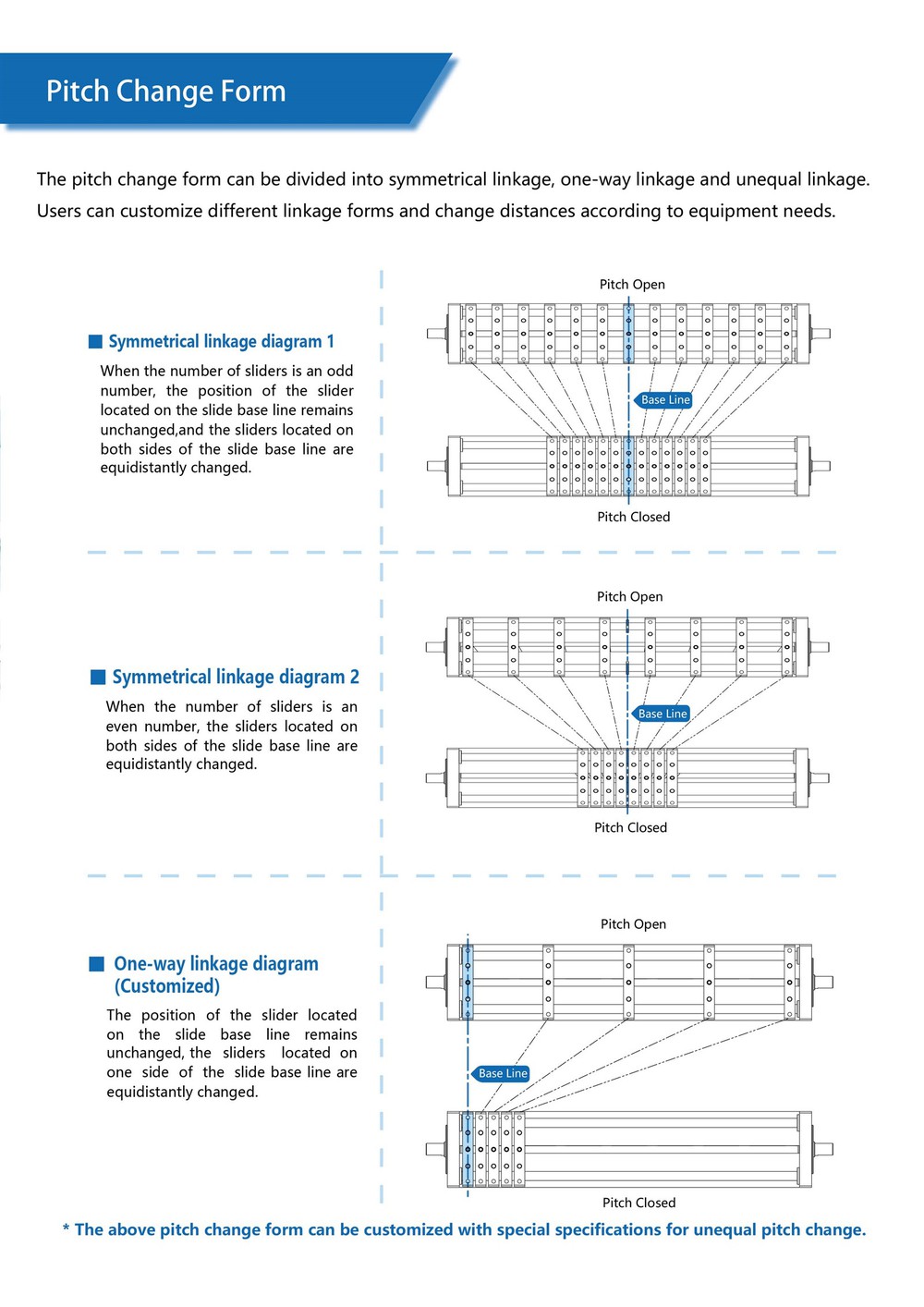 Pitch Change Form

The pitch change form can be divided into symmetrical linkage, one-way linkage and unequal linkage. Users can customize different linkage forms and change distances according to equipment needs.

Symmetrical linkage diagram 1

When the number of sliders is an odd number, the position of the slider located on the slide base line remains unchanged,and the sliders located on both sides of the slide base line are equidistantly changed.

Pitch Open

Base Line

Pitch Closed

Symmetrical linkage diagram 2

When the number of sliders is an even number, the sliders located on both sides of the slide base line are equidistantly changed.

Pitch Open

Base Line

Pitch Closed

One-way linkage diagram (Customized)

The position of the slider located on the slide base line remains unchanged, the sliders located on one side of the slide base line are equidistantly changed.

Pitch Open

Base Line

Pitch Closed

* The above pitch change form can be customized with special specifications for unequal pitch change.